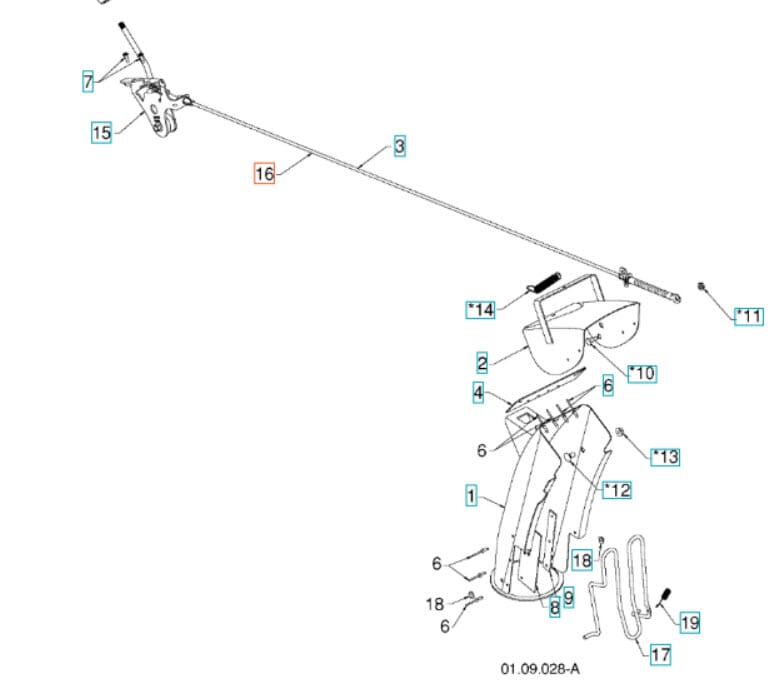 7
15
16
3
*14
*11
2
*10
4
6
6
*13
*12
1
18
6
18
6
8
9
19
17
01.09.028-A