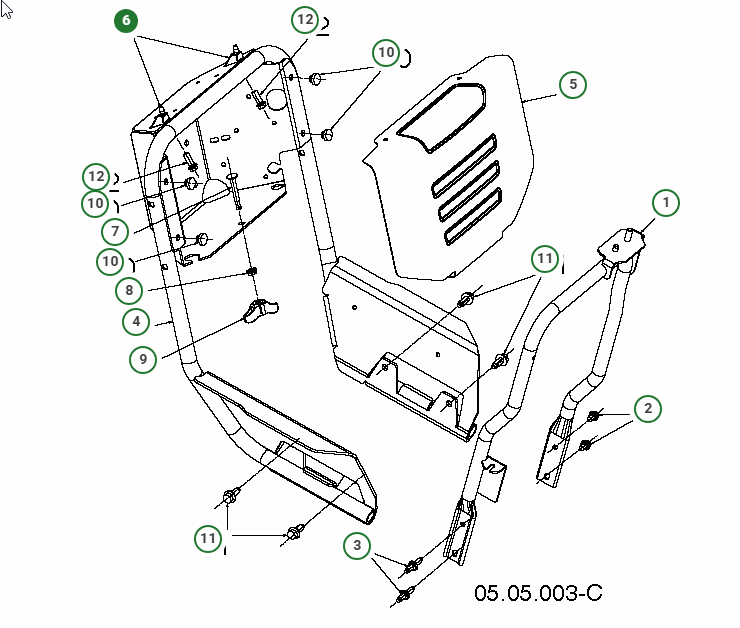 6
12
10
5
12
10
7
10
8
4
9
1
11
2
11
3
05.05.003-C