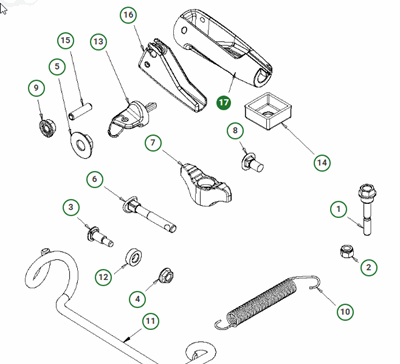 16
15
13
5
9
17
8
14
7
6
3
1
2
12
4
10
11