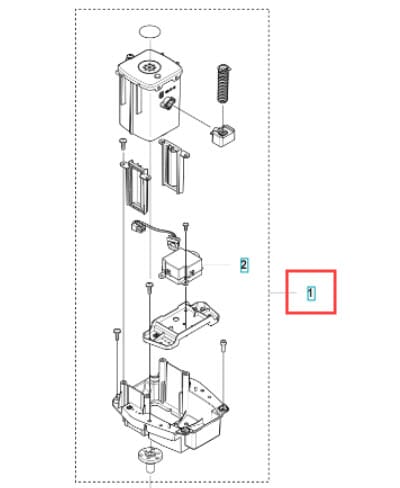 2
1