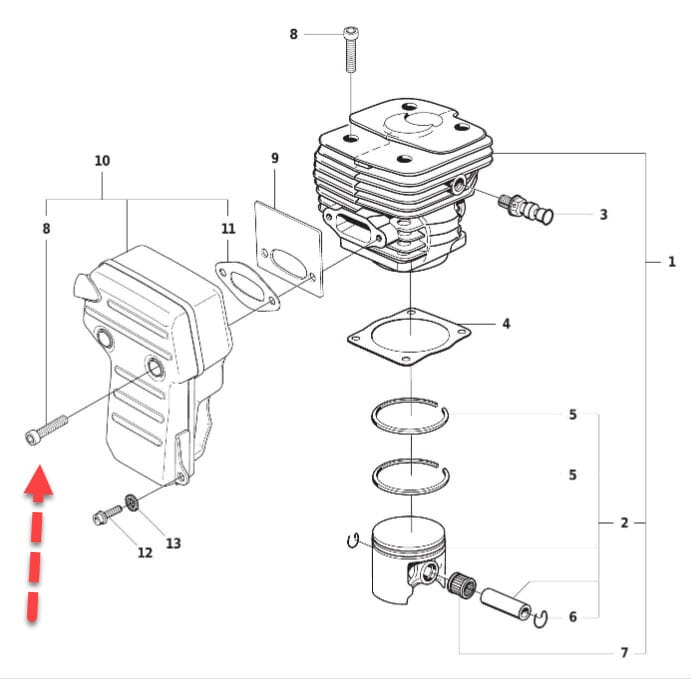 8
10
9
8
11
3
1
4
5
5
2
12
13
6
7