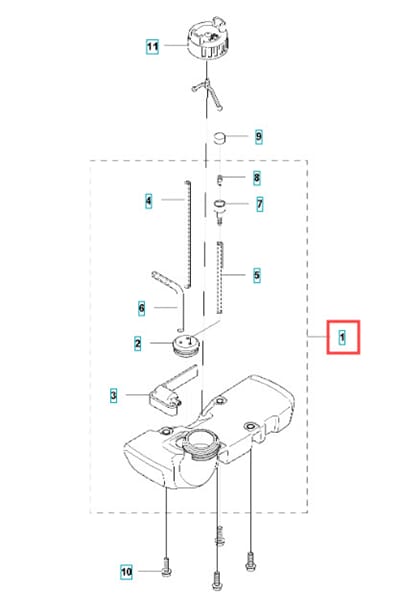 11
9
8
4
7
5
6
1
2
3
10