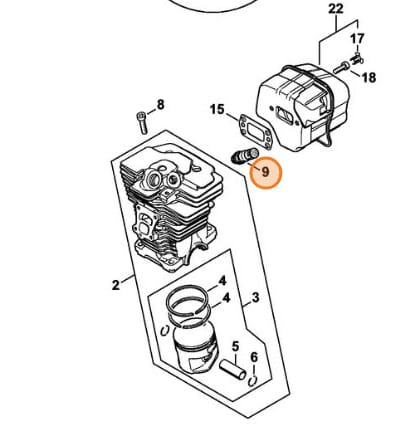 22
17
18
8
15
9
2
4
4
3
5
6